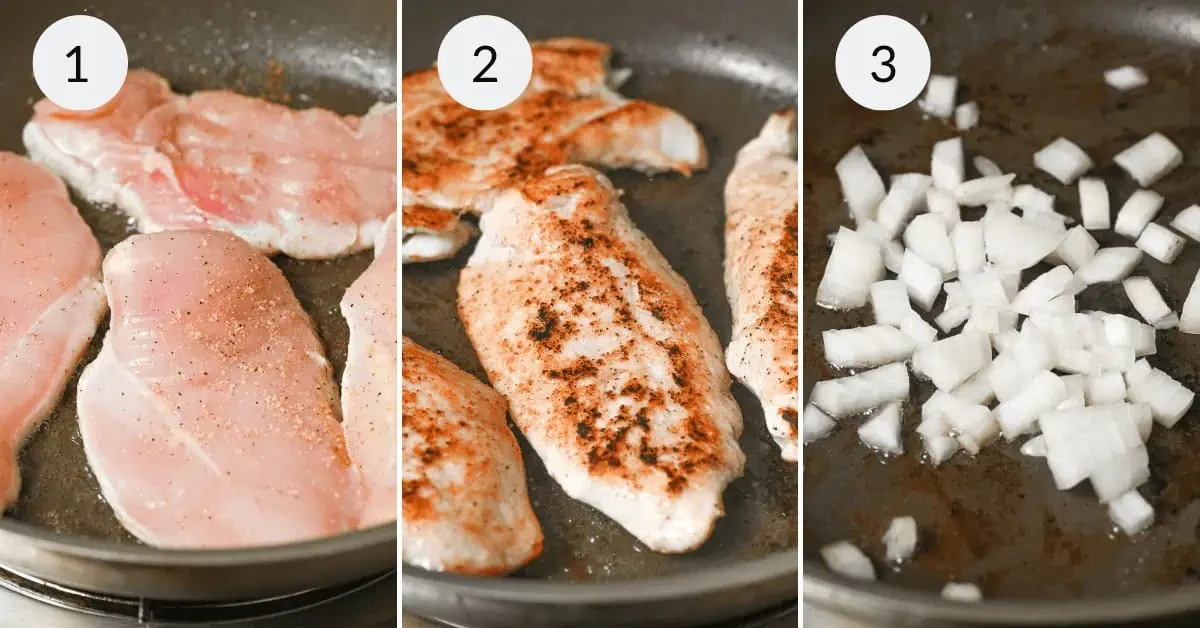 1

2

3