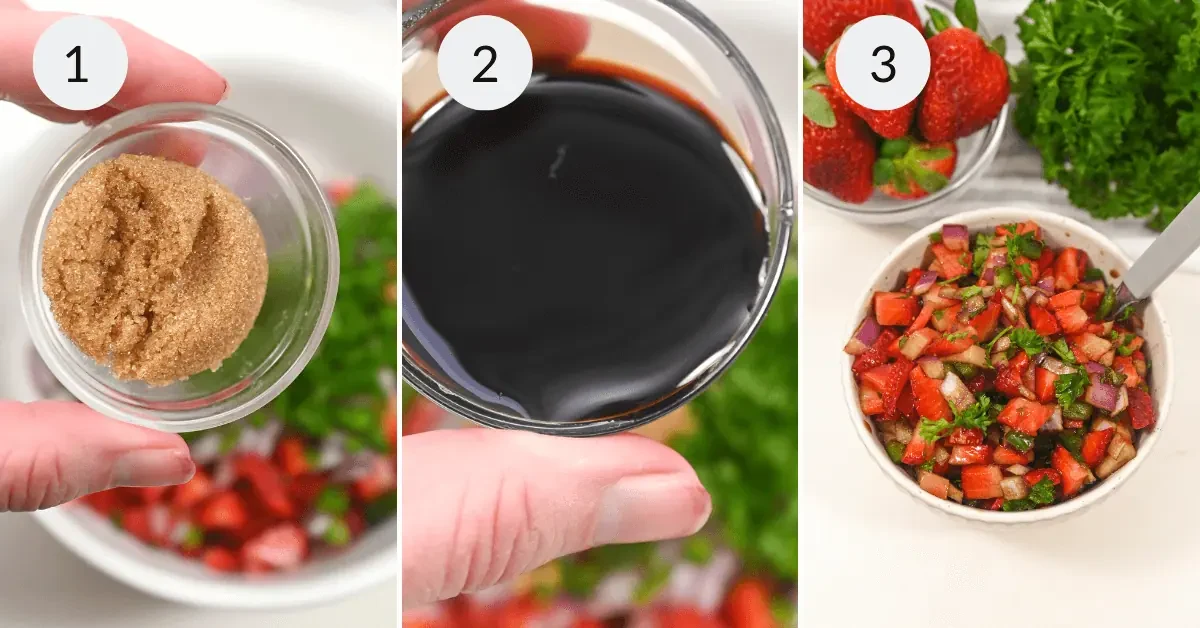 1

2

3