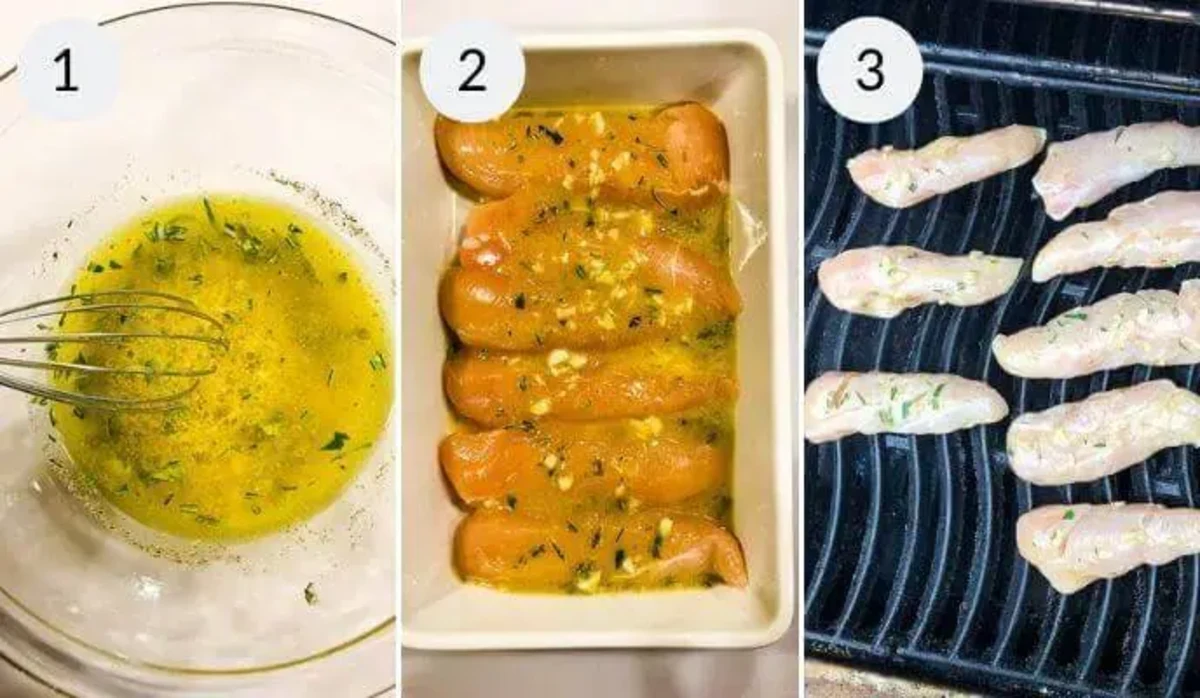 1

2

3