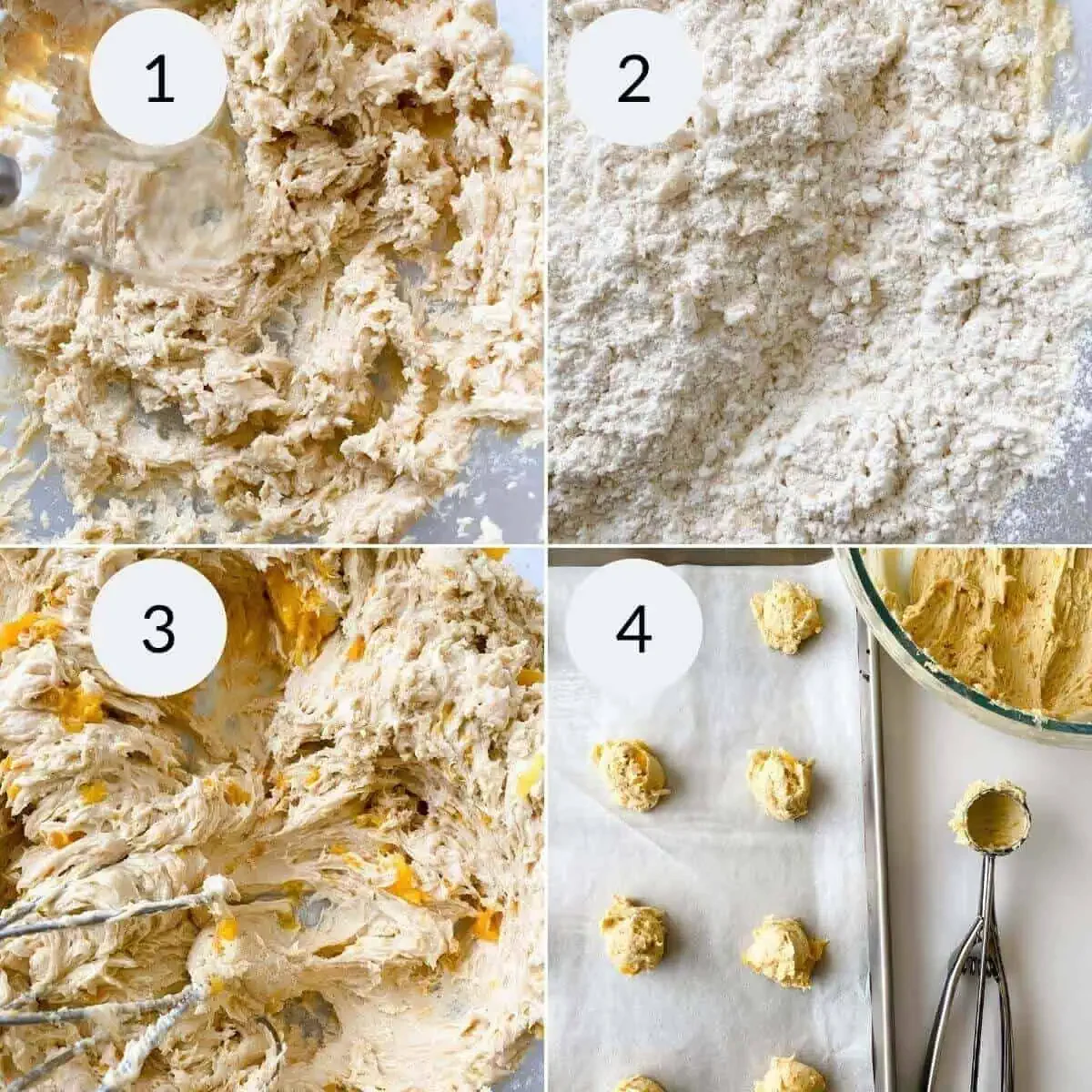 1
2
3
4