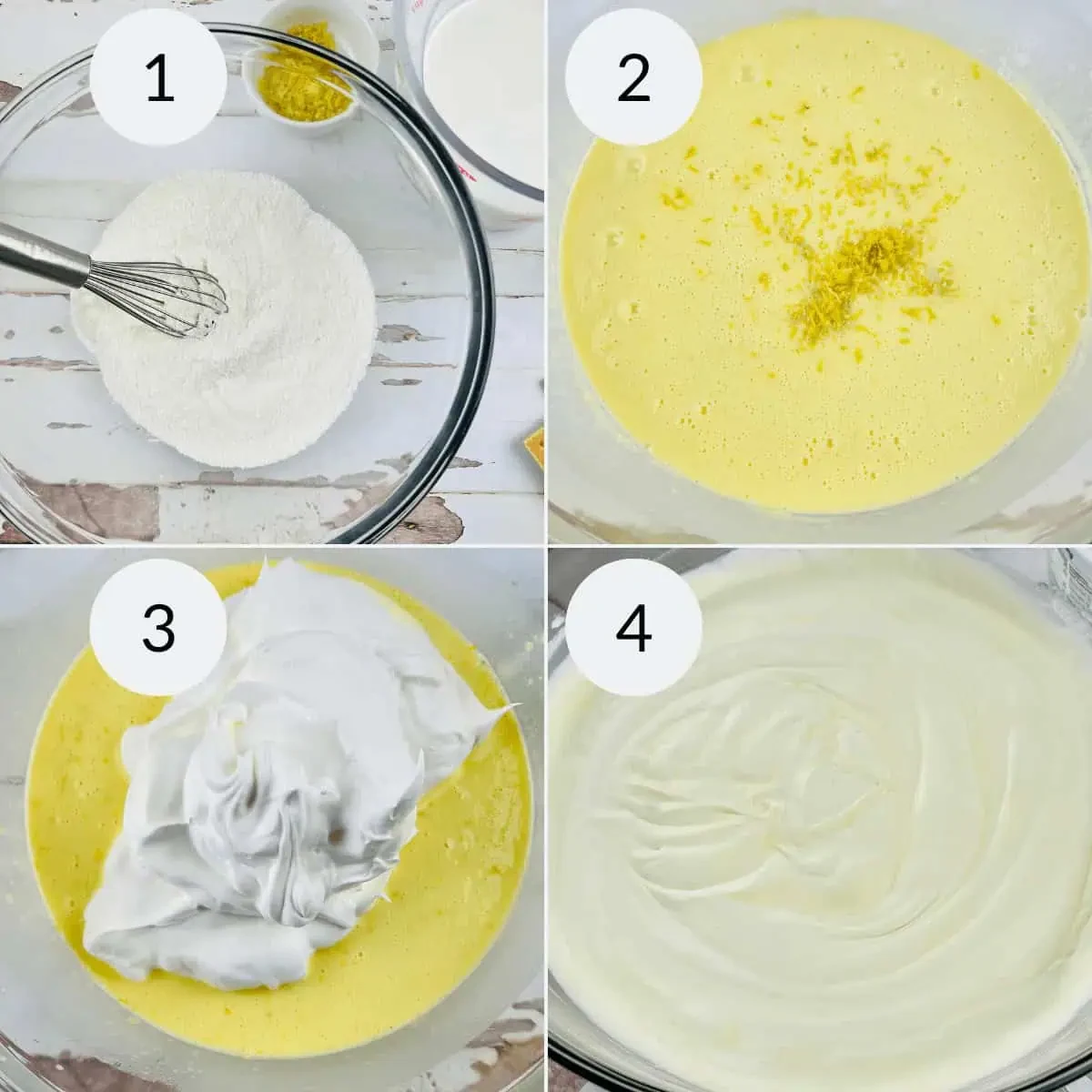 1
2
3
4