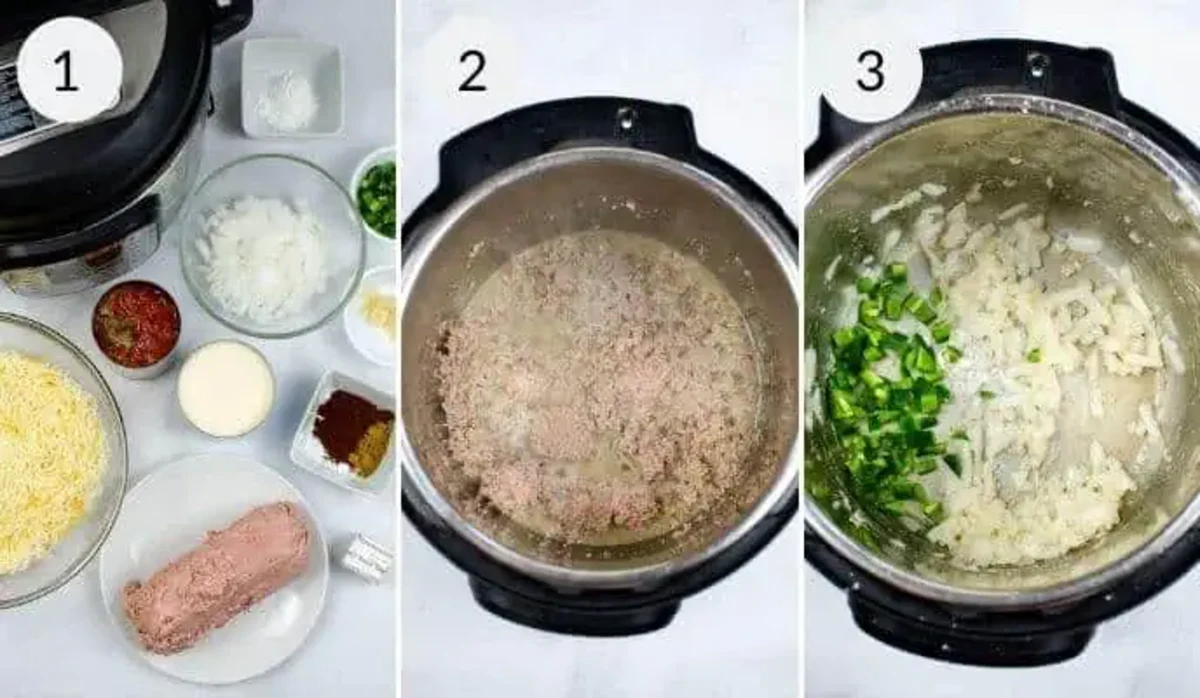 1

2

3