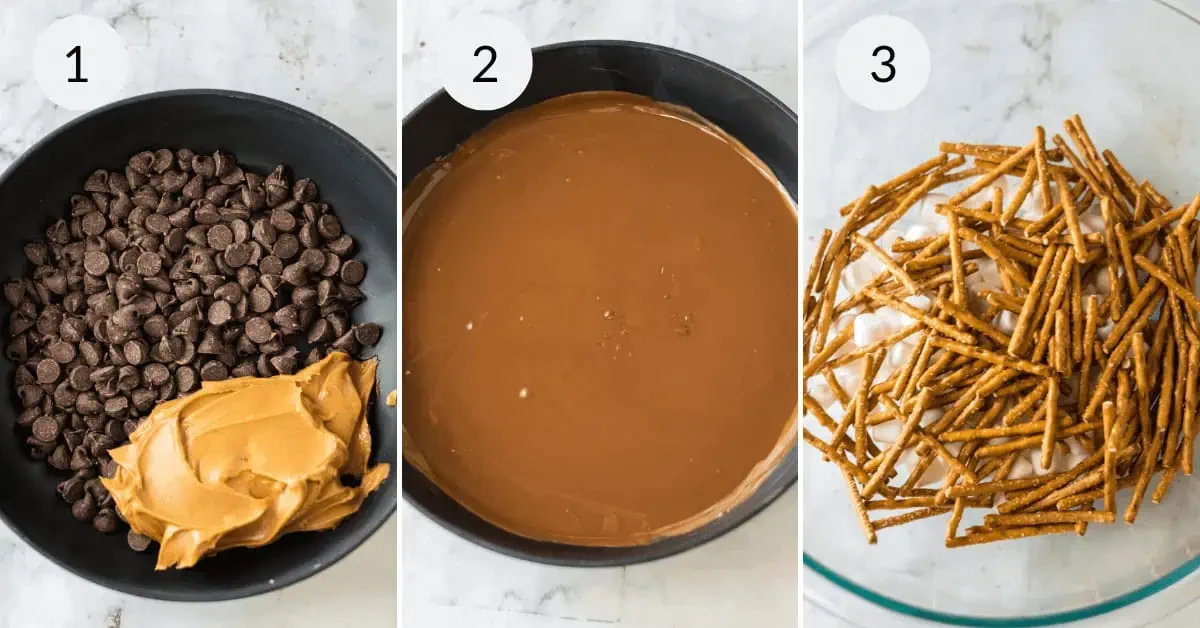 1

2

3