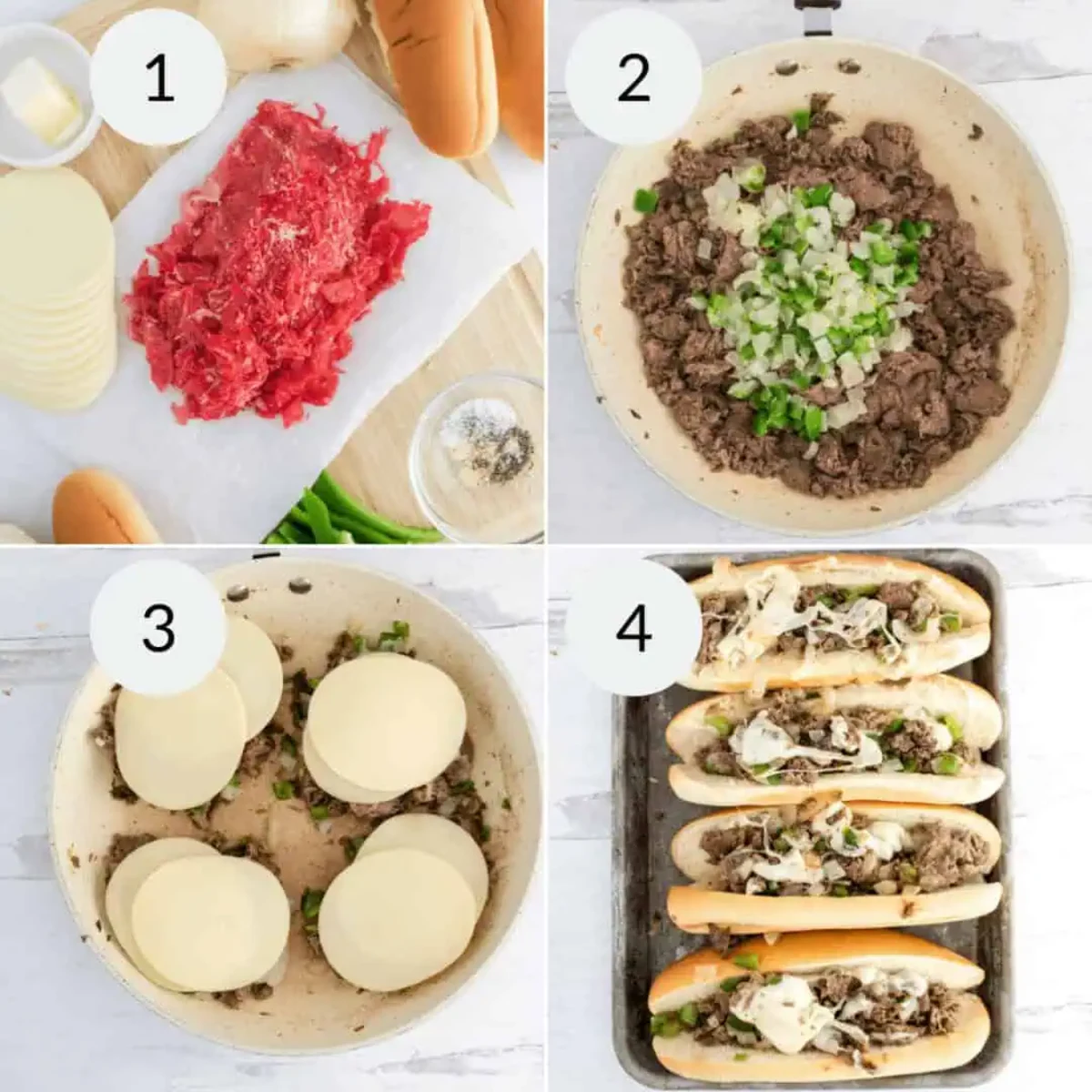 1

2

3

4