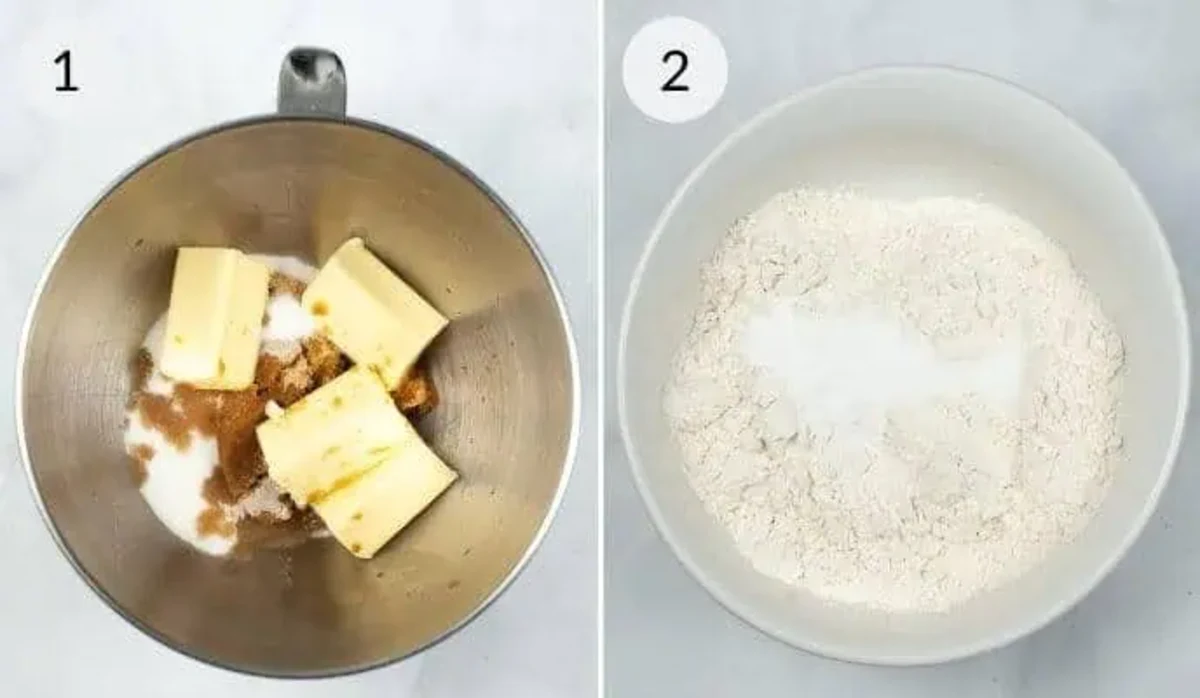 1

2