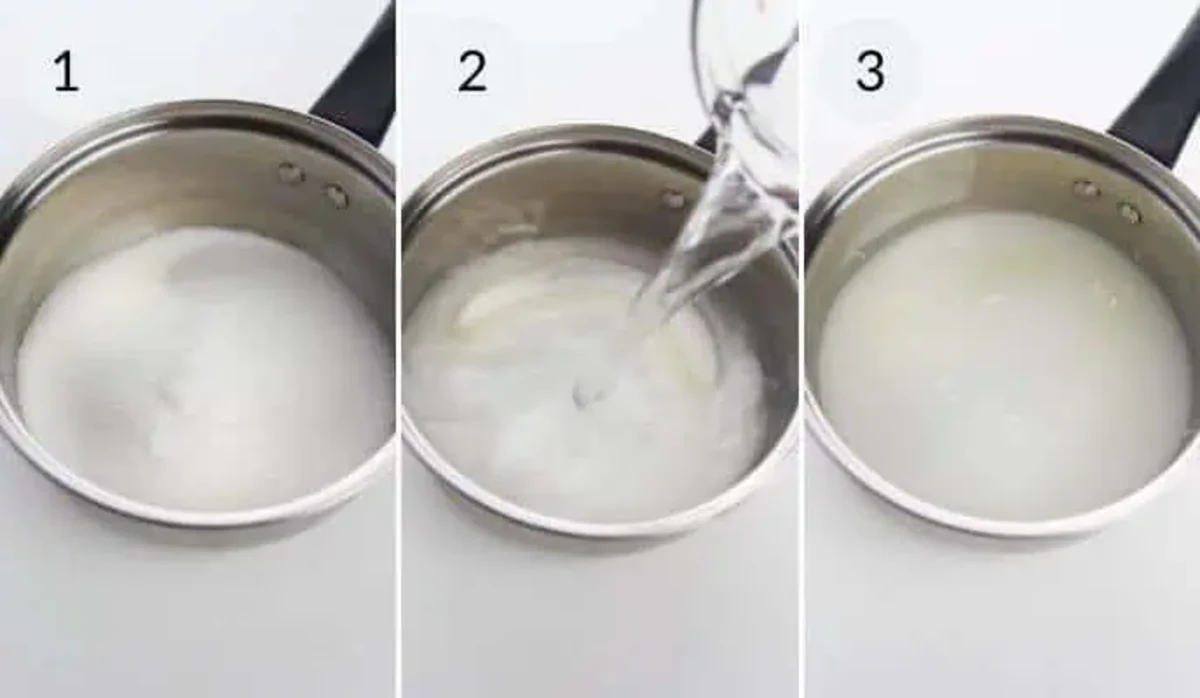 1

2

3