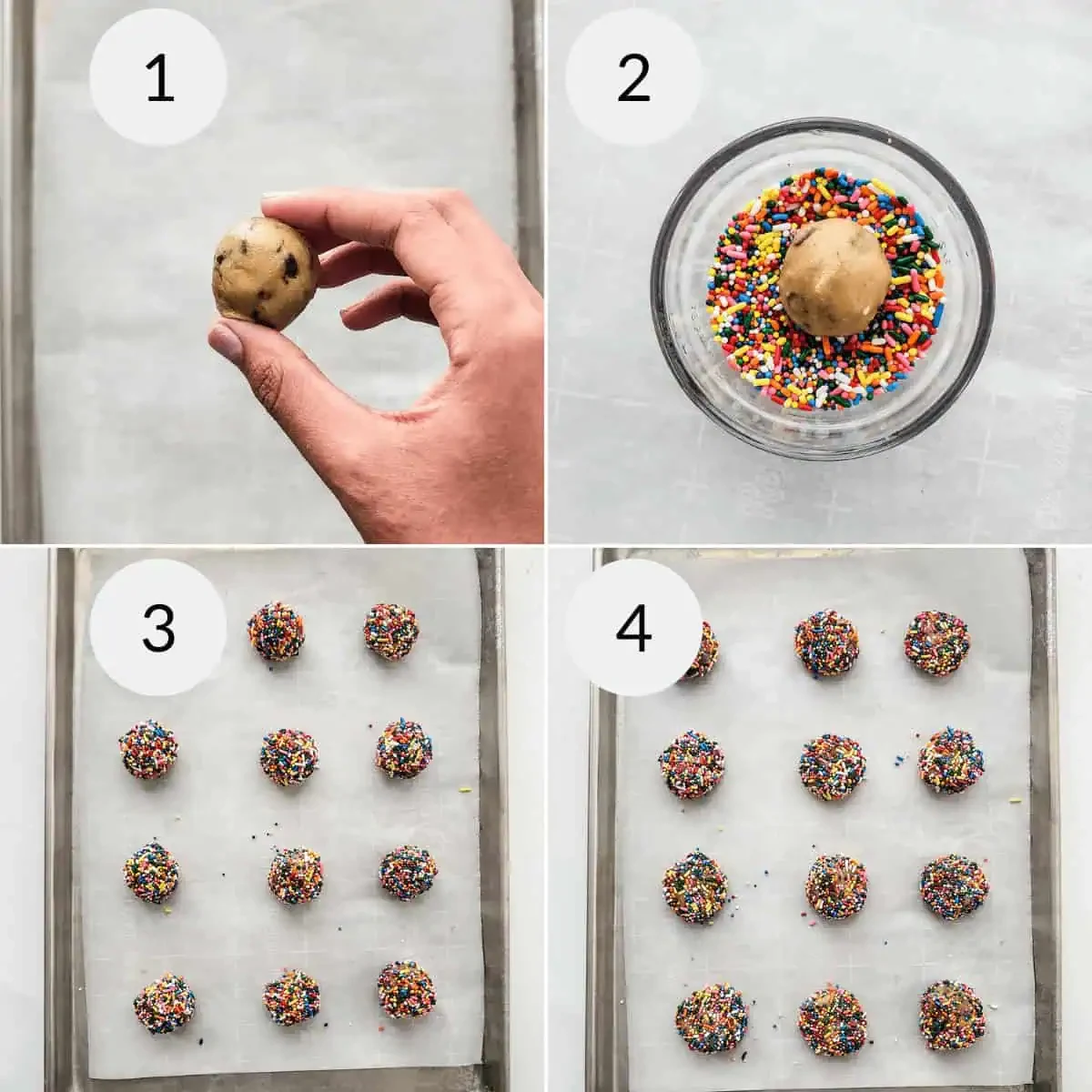 1

2

3

4