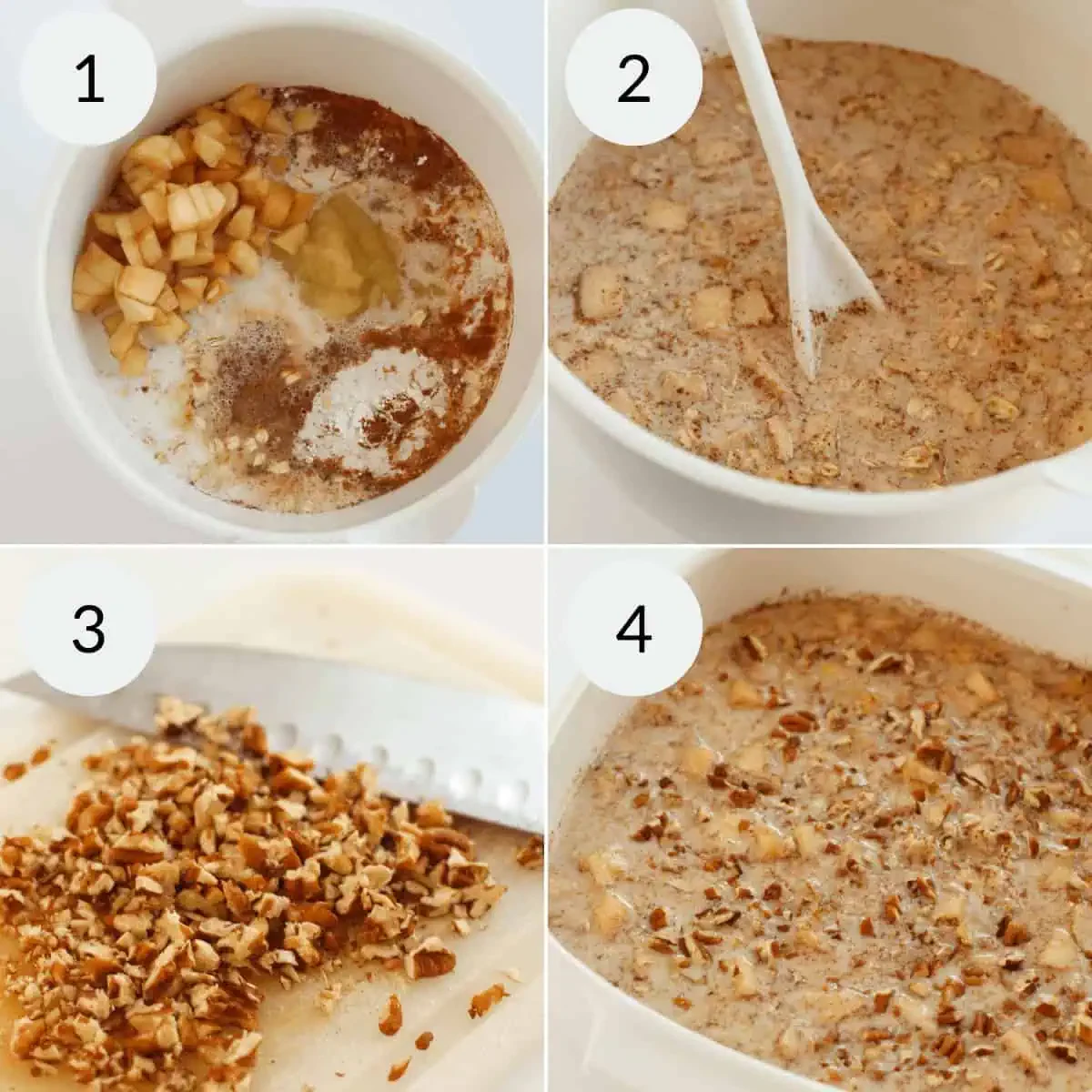 1

2

3

4