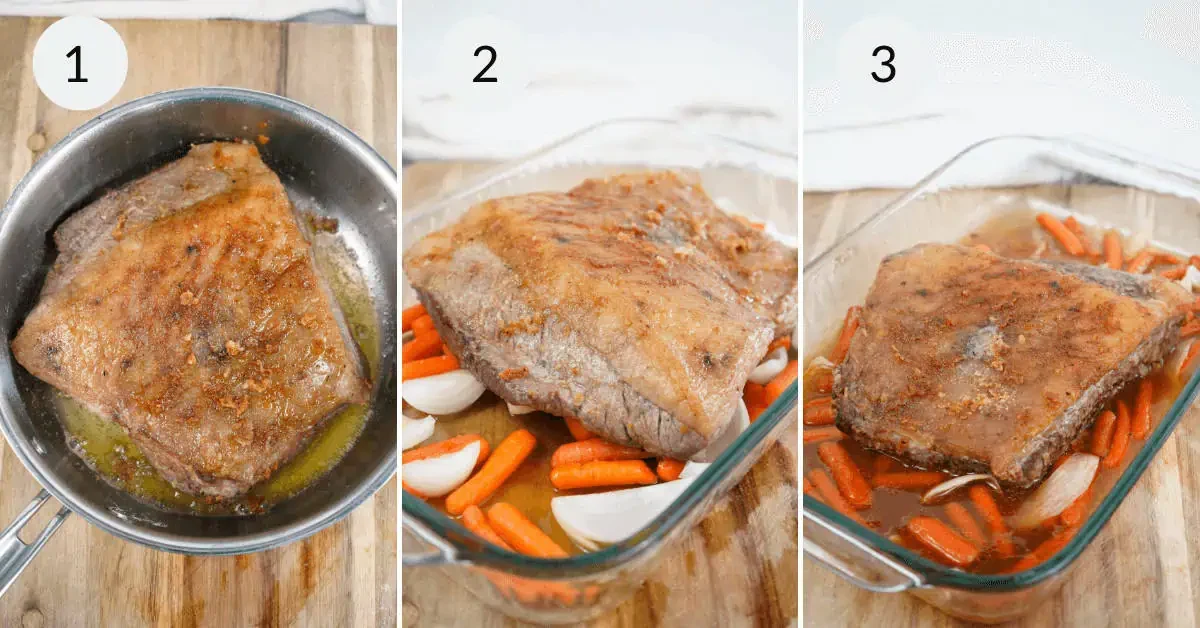 1

2

3