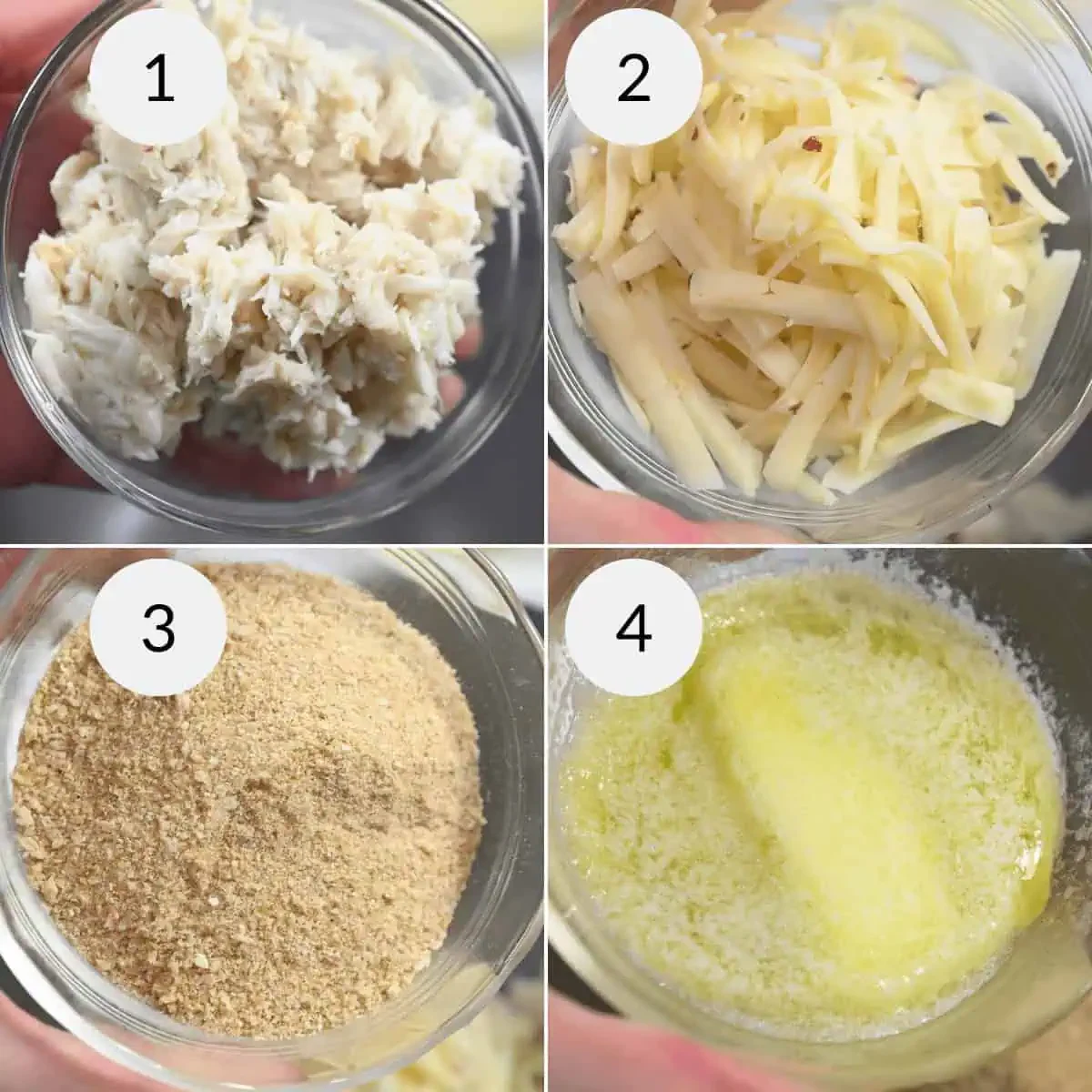 1

2

3

4